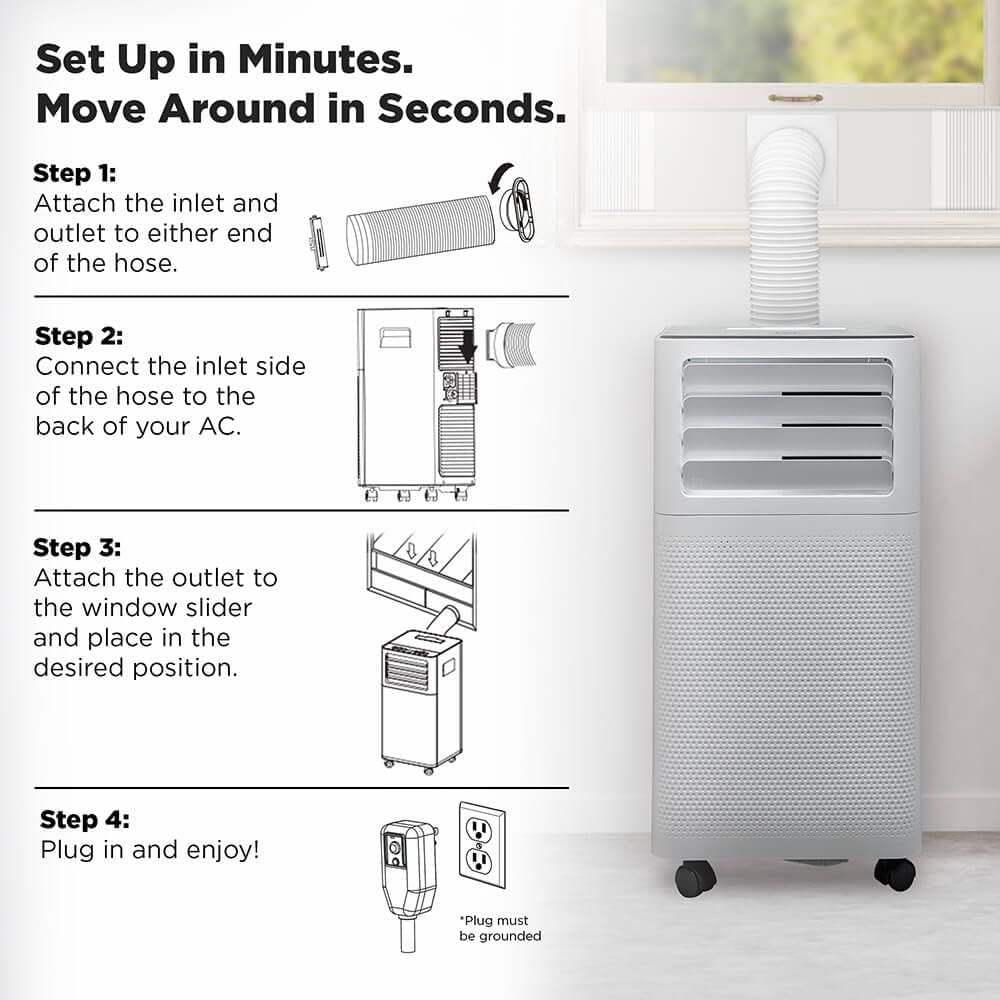 Set Up in Minutes.
Move Around in Seconds.

Step 1:
Attach the inlet and outlet to either end of the hose.

Step 2:
Connect the inlet side of the hose to the back of your AC.

Step 3:
Attach the outlet to the window slider and place in the desired position.

Step 4:
Plug in and enjoy!

*Plug must be grounded